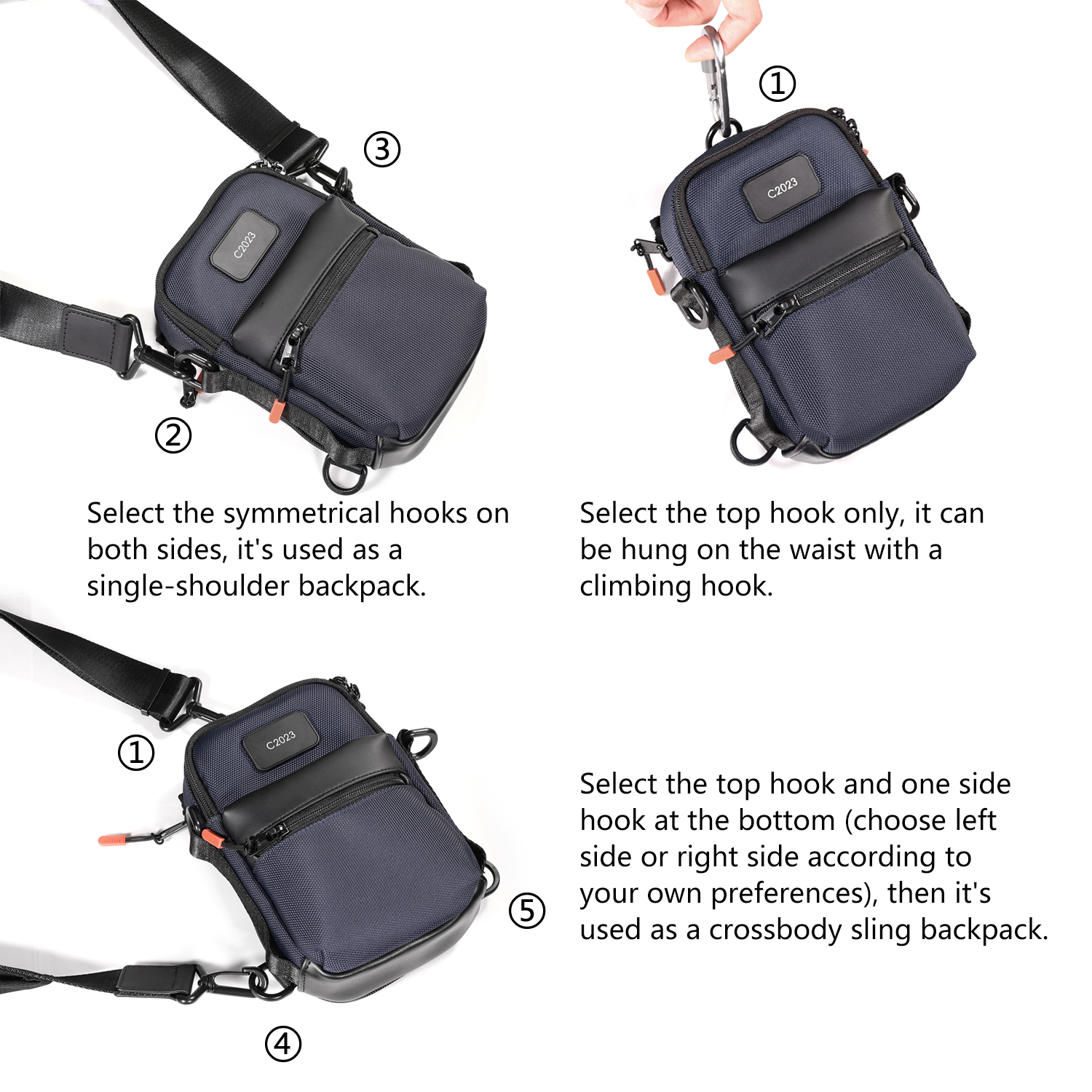 ③

C2023

②

Select the symmetrical hooks on both sides, it's used as a single-shoulder backpack.

①

C2023

Select the top hook only, it can be hung on the waist with a climbing hook.

①

C2023

⑤

④

Select the top hook and one side hook at the bottom (choose left side or right side according to your own preferences), then it's used as a crossbody sling backpack.